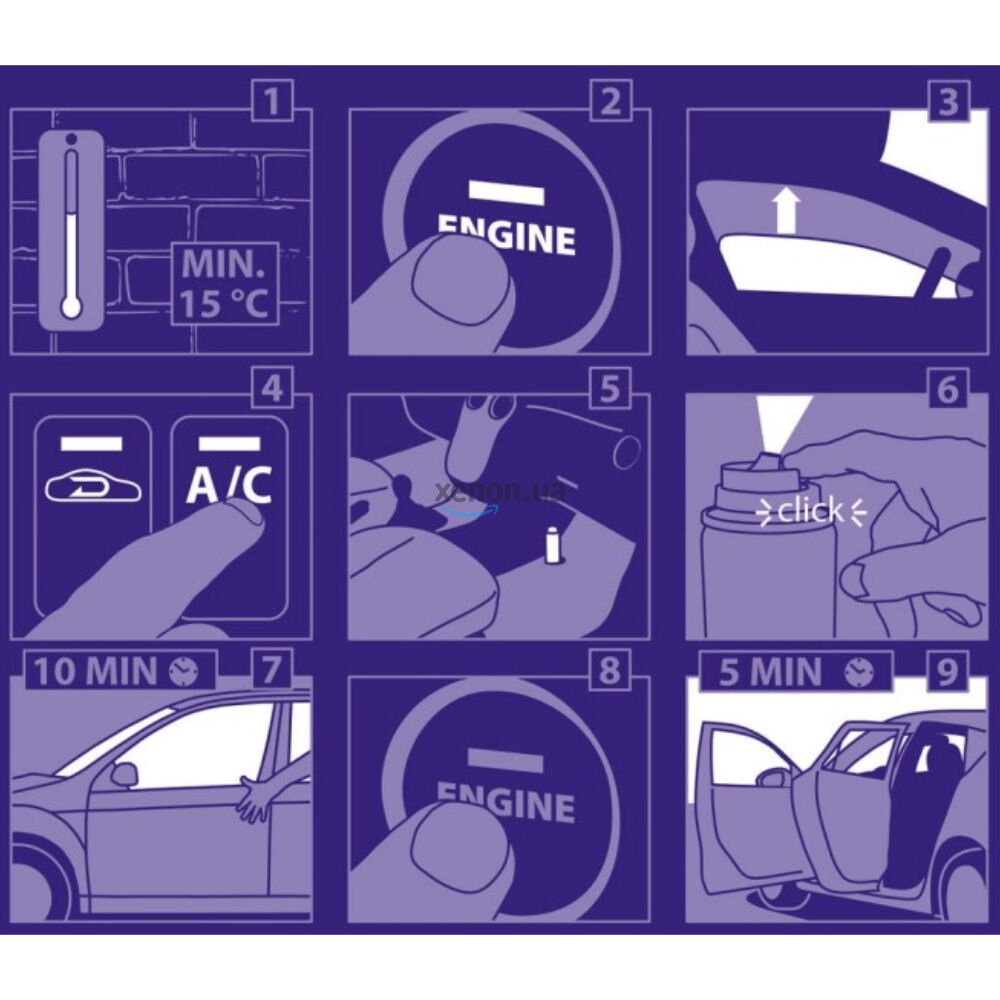 1
MIN. 15 °C
2
ENGINE
3
4
A/C
5
xenon.ua
6
click
10 MIN
7
8
ENGINE
5 MIN
9